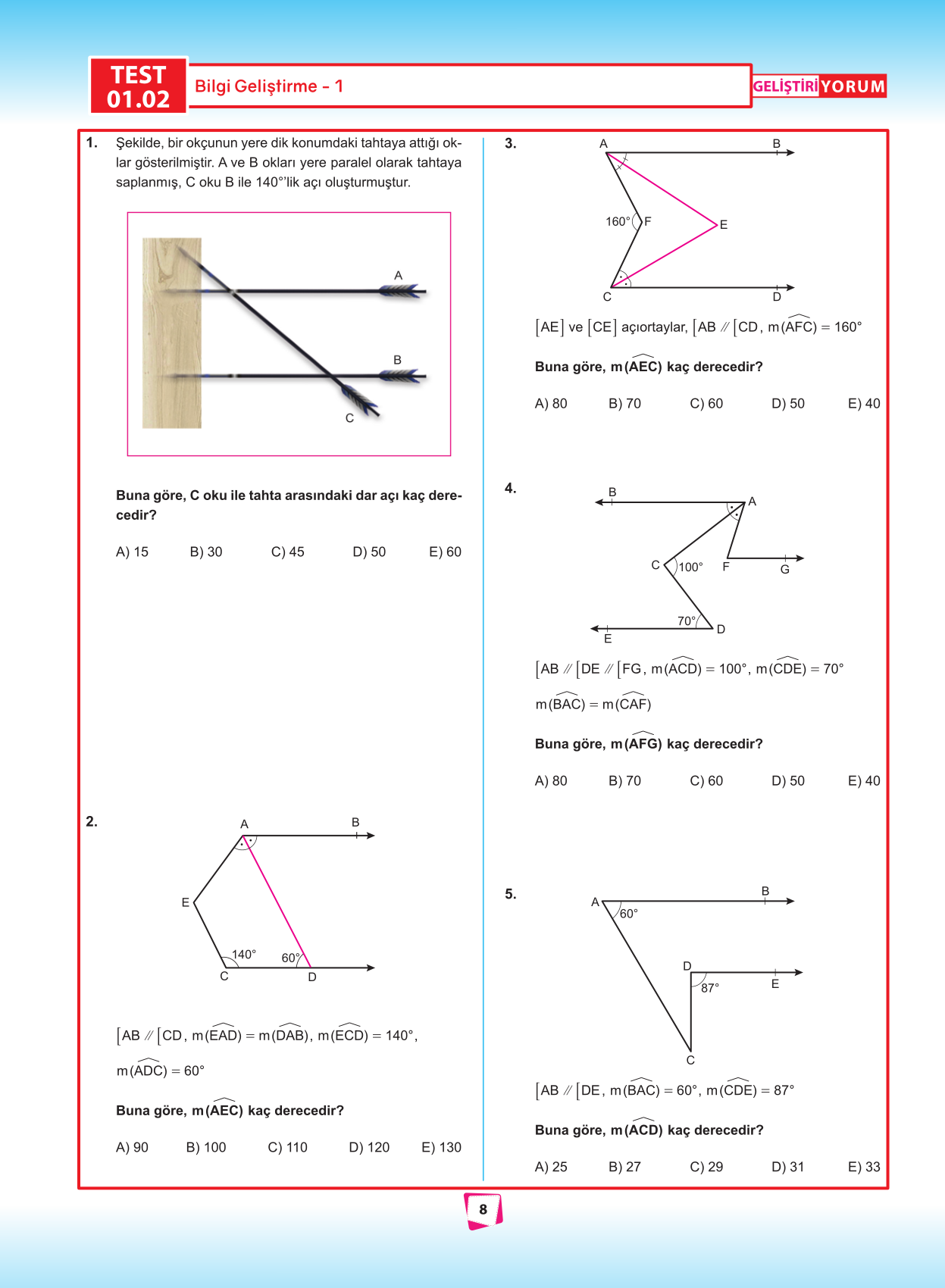 TEST 01.02

Bilgi Geliştirme - 1

GELİŞTİRİ YORUM

1. Şekilde, bir okçunun yere dik konumdaki tahtaya attığı oklar gösterilmiştir. A ve B okları yere paralel olarak tahtaya saplanmış, C oku B ile 140°'lik açı oluşturmuştur.

A

B

C

Buna göre, C oku ile tahta arasındaki dar açı kaç derecedir?

A) 15 B) 30 C) 45 D) 50 E) 60

2.

A B

E

140° 60°

C D

$[AB \parallel [CD$, $m(\widehat{EAD}) = m(\widehat{DAB})$, $m(\widehat{ECD}) = 140°$,

$m(\widehat{ADC}) = 60°$

Buna göre, $m(\widehat{AEC})$ kaç derecedir?

A) 90 B) 100 C) 110 D) 120 E) 130

3.

A B

160° F

E

C D

$[AE]$ ve $[CE]$ açıortaylar, $[AB \parallel [CD$, $m(\widehat{AFC}) = 160°$

Buna göre, $m(\widehat{AEC})$ kaç derecedir?

A) 80 B) 70 C) 60 D) 50 E) 40

4.

B A

C 100° F G

70° D

E

$[AB \parallel [DE \parallel [FG$, $m(\widehat{ACD}) = 100°$, $m(\widehat{CDE}) = 70°$

$m(\widehat{BAC}) = m(\widehat{CAF})$

Buna göre, $m(\widehat{AFG})$ kaç derecedir?

A) 80 B) 70 C) 60 D) 50 E) 40

5.

A B

60°

D

87° E

C

$[AB \parallel [DE$, $m(\widehat{BAC}) = 60°$, $m(\widehat{CDE}) = 87°$

Buna göre, $m(\widehat{ACD})$ kaç derecedir?

A) 25 B) 27 C) 29 D) 31 E) 33

8